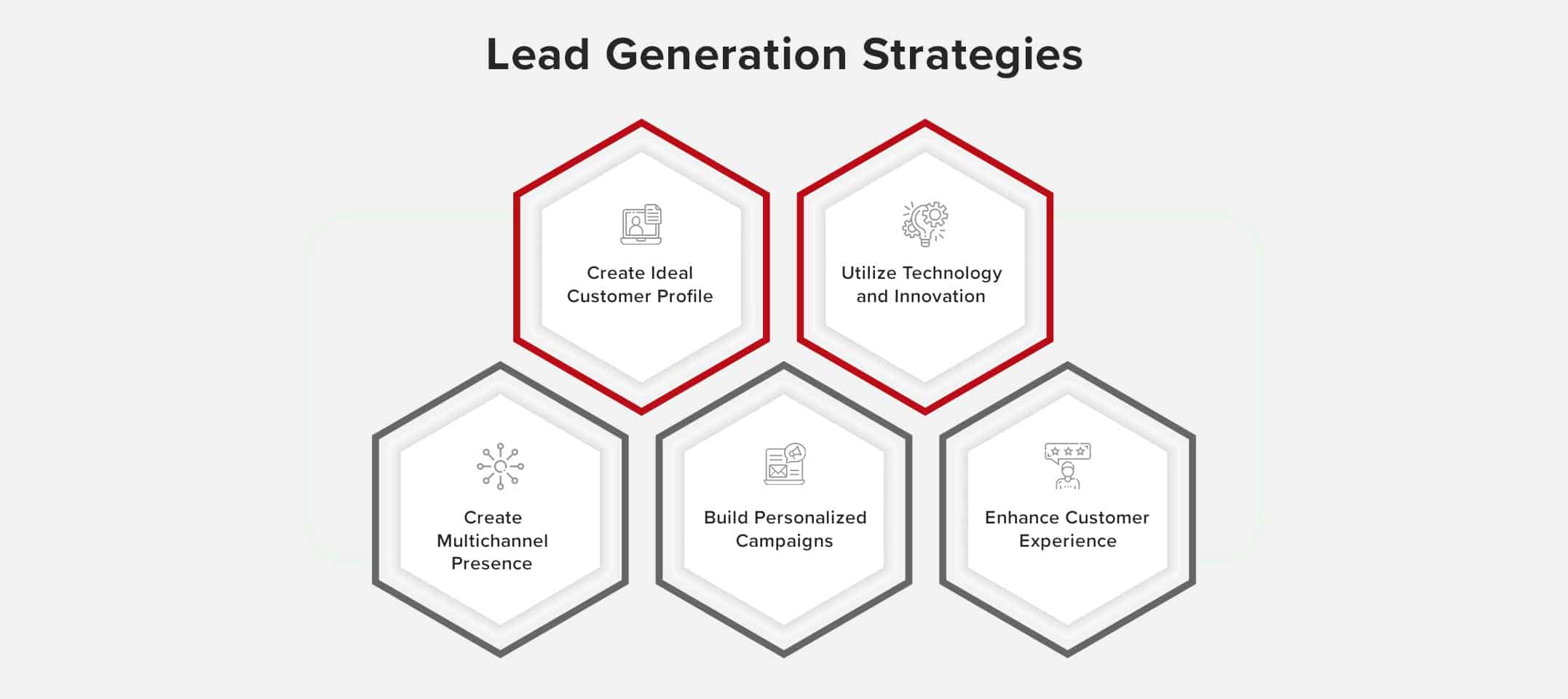 Lead Generation Strategies

Create Ideal Customer Profile

Utilize Technology and Innovation

Create Multichannel Presence

Build Personalized Campaigns

Enhance Customer Experience