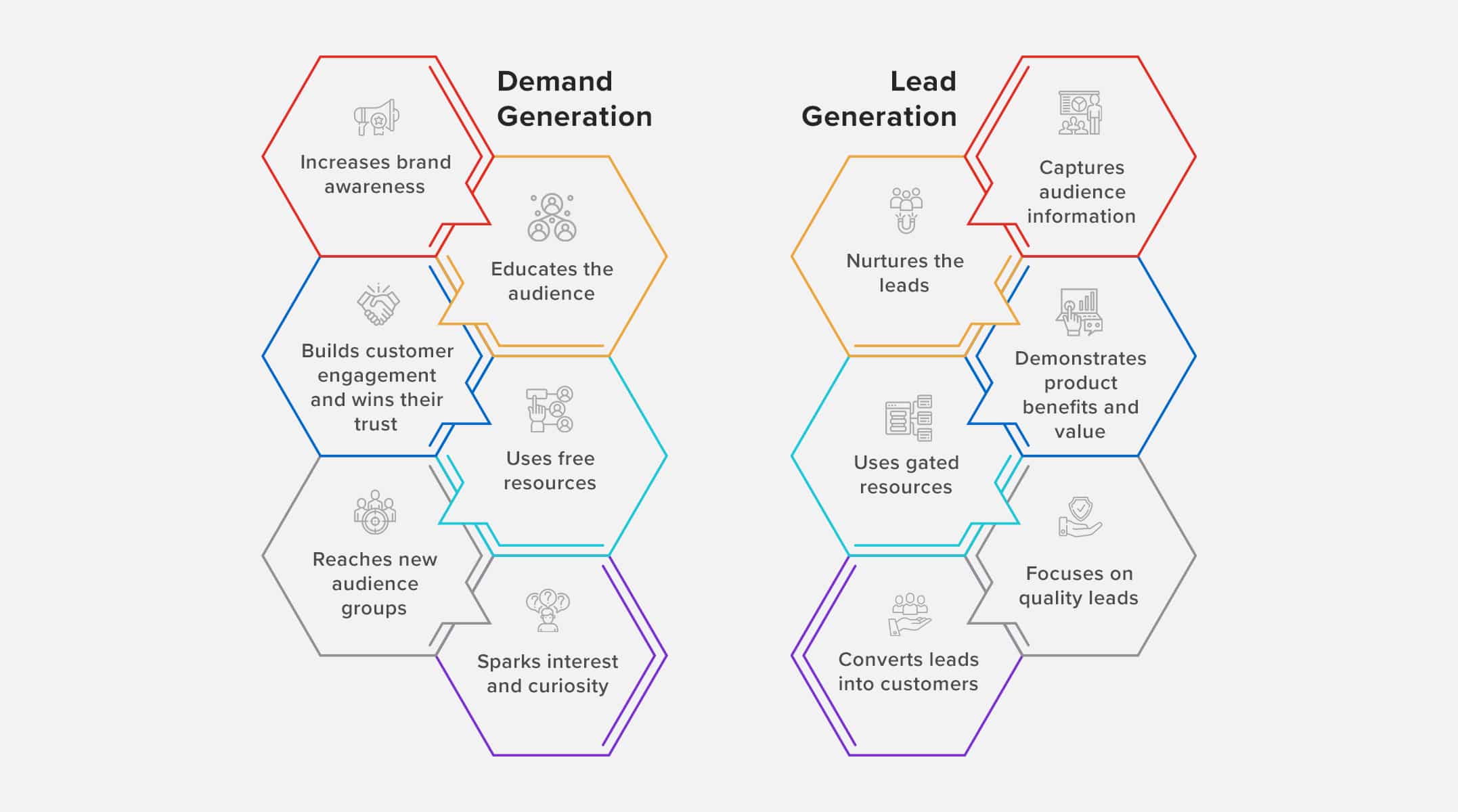 Demand Generation

Increases brand awareness

Educates the audience

Builds customer engagement and wins their trust

Uses free resources

Reaches new audience groups

Sparks interest and curiosity

Lead Generation

Captures audience information

Nurtures the leads

Demonstrates product benefits and value

Uses gated resources

Focuses on quality leads

Converts leads into customers