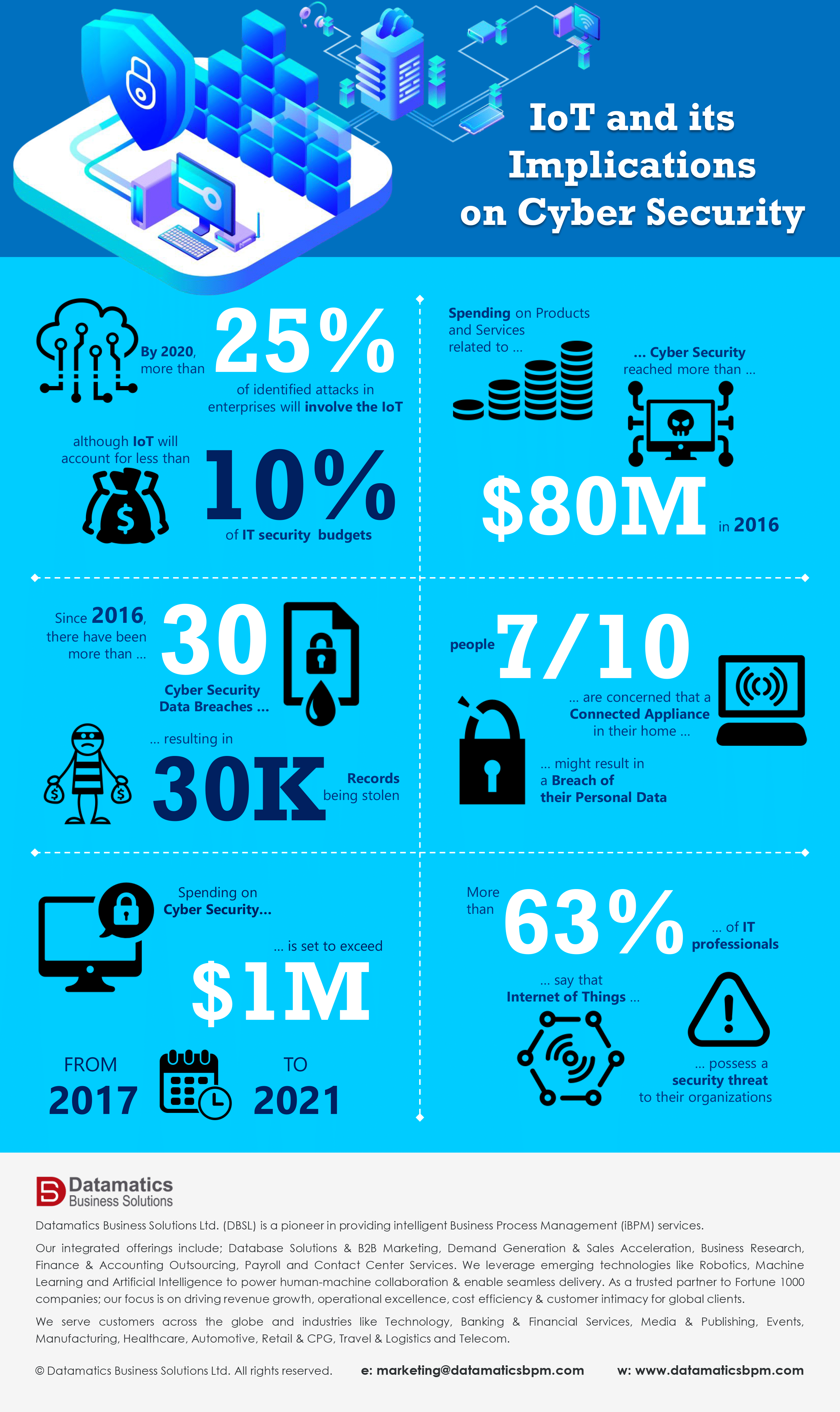 IoT and its Implications on Cyber Security

By 2020, more than 25% of identified attacks in enterprises will involve the IoT

although IoT will account for less than 10% of IT security budgets

Spending on Products and Services related to ...

... Cyber Security reached more than ...

$80M in 2016

Since 2016, there have been more than ... 30 Cyber Security Data Breaches ...

... resulting in 30K Records being stolen

people 7/10

... are concerned that a Connected Appliance in their home ...

... might result in a Breach of their Personal Data

Spending on Cyber Security...

... is set to exceed $1M

FROM 2017 TO 2021

More than 63% ... of IT professionals

... say that Internet of Things ...

... possess a security threat to their organizations

Datamatics Business Solutions

Datamatics Business Solutions Ltd. (DBSL) is a pioneer in providing intelligent Business Process Management (iBPM) services.

Our integrated offerings include; Database Solutions & B2B Marketing, Demand Generation & Sales Acceleration, Business Research, Finance & Accounting Outsourcing, Payroll and Contact Center Services. We leverage emerging technologies like Robotics, Machine Learning and Artificial Intelligence to power human-machine collaboration & enable seamless delivery. As a trusted partner to Fortune 1000 companies; our focus is on driving revenue growth, operational excellence, cost efficiency & customer intimacy for global clients.

We serve customers across the globe and industries like Technology, Banking & Financial Services, Media & Publishing, Events, Manufacturing, Healthcare, Automotive, Retail & CPG, Travel & Logistics and Telecom.

© Datamatics Business Solutions Ltd. All rights reserved. e: marketing@datamaticsbpm.com w: www.datamaticsbpm.com