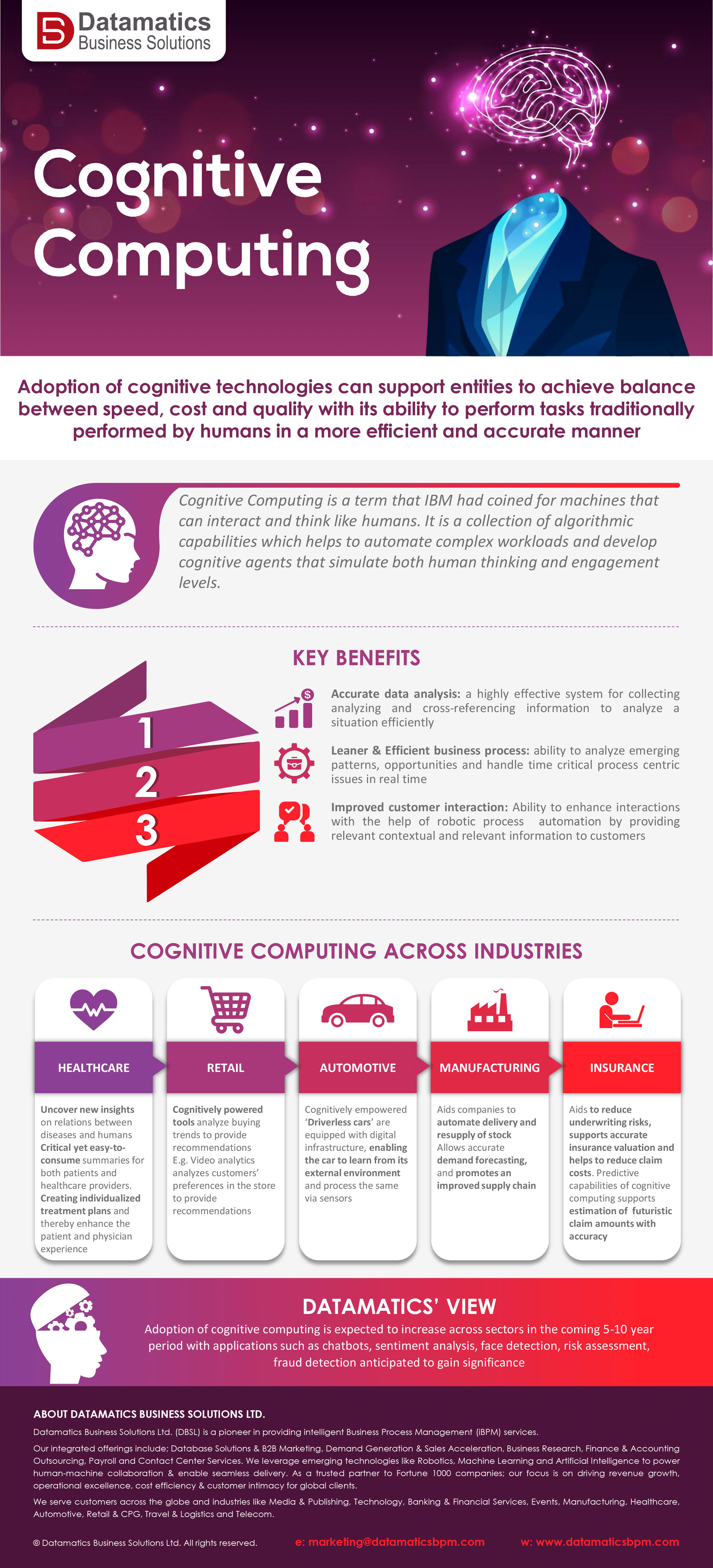 Datamatics
Business Solutions

Cognitive Computing

Adoption of cognitive technologies can support entities to achieve balance between speed, cost and quality with its ability to perform tasks traditionally performed by humans in a more efficient and accurate manner

Cognitive Computing is a term that IBM had coined for machines that can interact and think like humans. It is a collection of algorithmic capabilities which helps to automate complex workloads and develop cognitive agents that simulate both human thinking and engagement levels.

KEY BENEFITS

1
2
3

Accurate data analysis: a highly effective system for collecting analyzing and cross-referencing information to analyze a situation efficiently

Leaner & Efficient business process: ability to analyze emerging patterns, opportunities and handle time critical process centric issues in real time

Improved customer interaction: Ability to enhance interactions with the help of robotic process automation by providing relevant contextual and relevant information to customers

COGNITIVE COMPUTING ACROSS INDUSTRIES

HEALTHCARE
Uncover new insights on relations between diseases and humans Critical yet easy-to-consume summaries for both patients and healthcare providers. Creating individualized treatment plans and thereby enhance the patient and physician experience

RETAIL
Cognitively powered tools analyze buying trends to provide recommendations E.g. Video analytics analyzes customers' preferences in the store to provide recommendations

AUTOMOTIVE
Cognitively empowered 'Driverless cars' are equipped with digital infrastructure, enabling the car to learn from its external environment and process the same via sensors

MANUFACTURING
Aids companies to automate delivery and resupply of stock Allows accurate demand forecasting, and promotes an improved supply chain

INSURANCE
Aids to reduce underwriting risks, supports accurate insurance valuation and helps to reduce claim costs. Predictive capabilities of cognitive computing supports estimation of futuristic claim amounts with accuracy

DATAMATICS' VIEW
Adoption of cognitive computing is expected to increase across sectors in the coming 5-10 year period with applications such as chatbots, sentiment analysis, face detection, risk assessment, fraud detection anticipated to gain significance

ABOUT DATAMATICS BUSINESS SOLUTIONS LTD.
Datamatics Business Solutions Ltd. (DBSL) is a pioneer in providing intelligent Business Process Management (iBPM) services.
Our integrated offerings include; Database Solutions & B2B Marketing, Demand Generation & Sales Acceleration, Business Research, Finance & Accounting Outsourcing, Payroll and Contact Center Services. We leverage emerging technologies like Robotics, Machine Learning and Artificial Intelligence to power human-machine collaboration & enable seamless delivery. As a trusted partner to Fortune 1000 companies; our focus is on driving revenue growth, operational excellence, cost efficiency & customer intimacy for global clients.
We serve customers across the globe and industries like Media & Publishing, Technology, Banking & Financial Services, Events, Manufacturing, Healthcare, Automotive, Retail & CPG, Travel & Logistics and Telecom.

© Datamatics Business Solutions Ltd. All rights reserved.   e: marketing@datamaticsbpm.com   w: www.datamaticsbpm.com